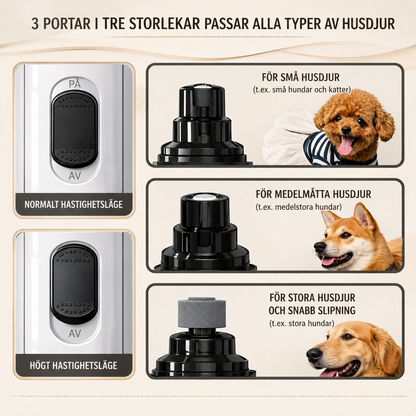 3 PORTAR I TRE STORLEKAR PASSAR ALLA TYPER AV HUSDJUR

PÅ

AV

NORMALT HASTIGHETSLÄGE

AV

HÖGT HASTIGHETSLÄGE

FÖR SMÅ HUSDJUR
(t.ex. små hundar och katter)

FÖR MEDELMÅTTA HUSDJUR
(t.ex. medelstora hundar)

FÖR STORA HUSDJUR
OCH SNABB SLIPNING
(t.ex. stora hundar)